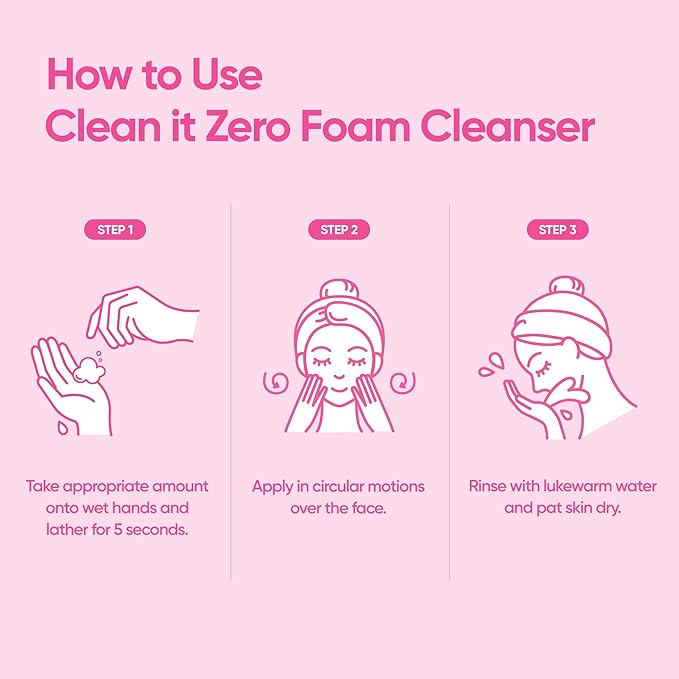 How to Use
Clean it Zero Foam Cleanser

STEP 1

Take appropriate amount onto wet hands and lather for 5 seconds.

STEP 2

Apply in circular motions over the face.

STEP 3

Rinse with lukewarm water and pat skin dry.