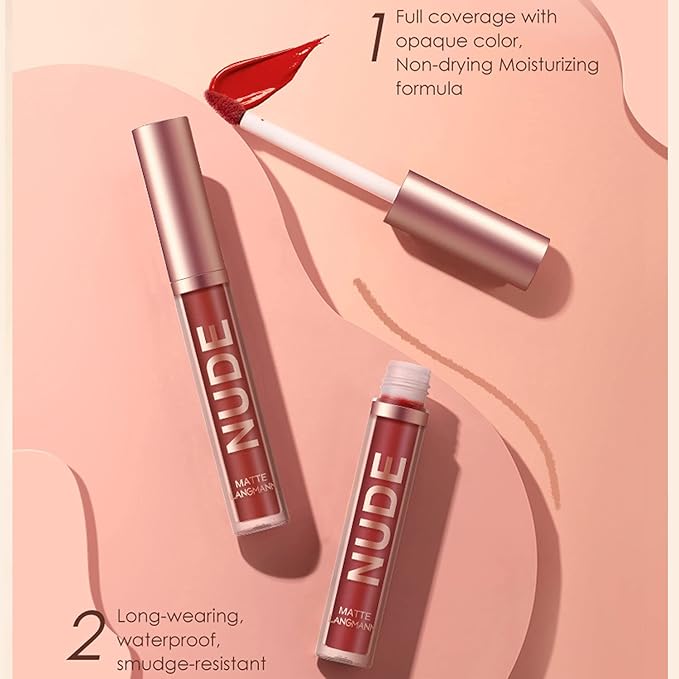 1 Full coverage with opaque color, Non-drying Moisturizing formula

NUDE
MATTE
LANGMANNI

NUDE
MATTE
LANGMANNI

2 Long-wearing, waterproof, smudge-resistant