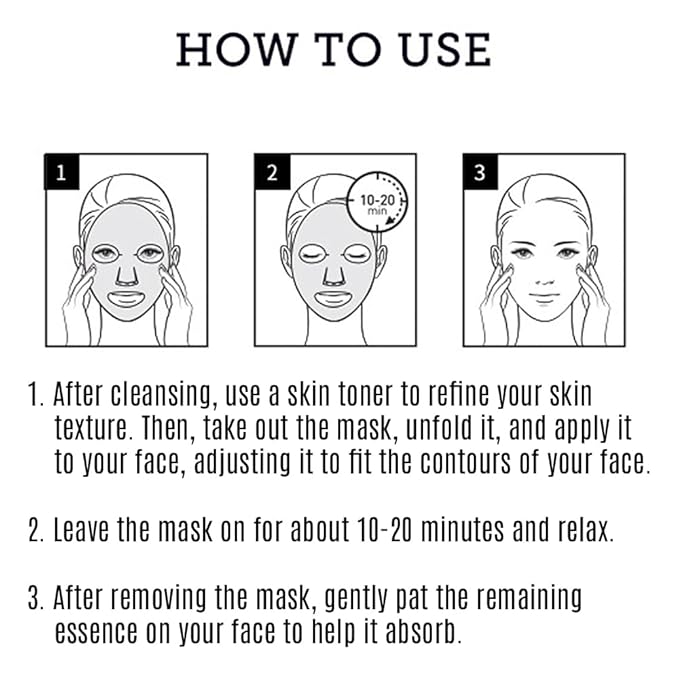 HOW TO USE

1

2

10-20 min

3

1. After cleansing, use a skin toner to refine your skin texture. Then, take out the mask, unfold it, and apply it to your face, adjusting it to fit the contours of your face.

2. Leave the mask on for about 10-20 minutes and relax.

3. After removing the mask, gently pat the remaining essence on your face to help it absorb.