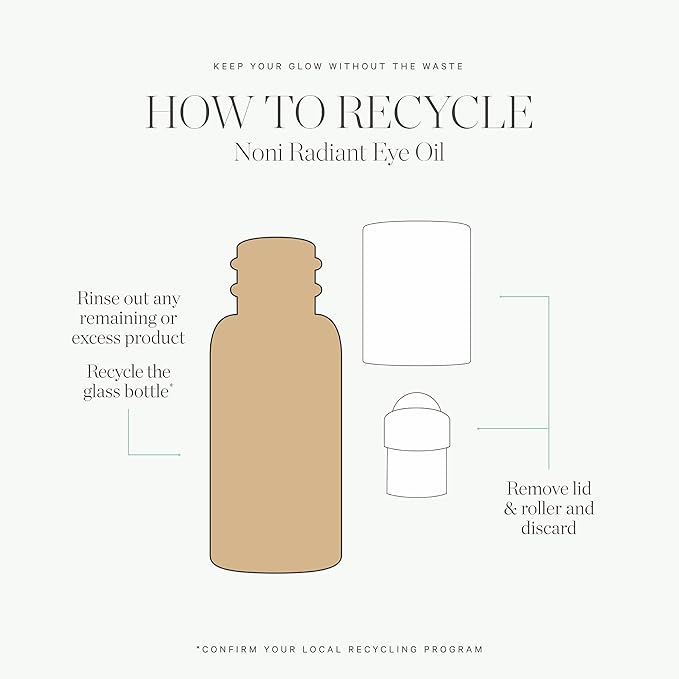 KEEP YOUR GLOW WITHOUT THE WASTE

HOW TO RECYCLE
Noni Radiant Eye Oil

Rinse out any remaining or excess product

Recycle the glass bottle*

Remove lid & roller and discard

*CONFIRM YOUR LOCAL RECYCLING PROGRAM