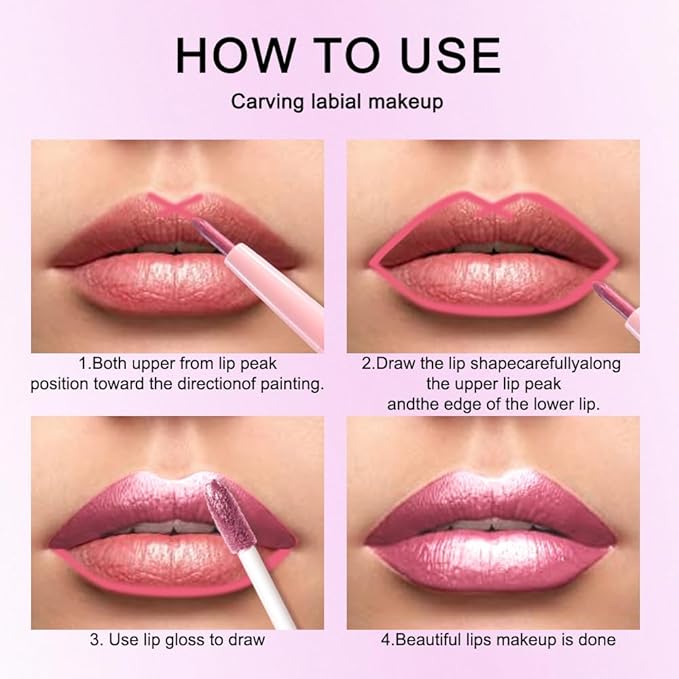 HOW TO USE

Carving labial makeup

1.Both upper from lip peak position toward the directionof painting.

2.Draw the lip shapecarefullyalong the upper lip peak andthe edge of the lower lip.

3. Use lip gloss to draw

4.Beautiful lips makeup is done