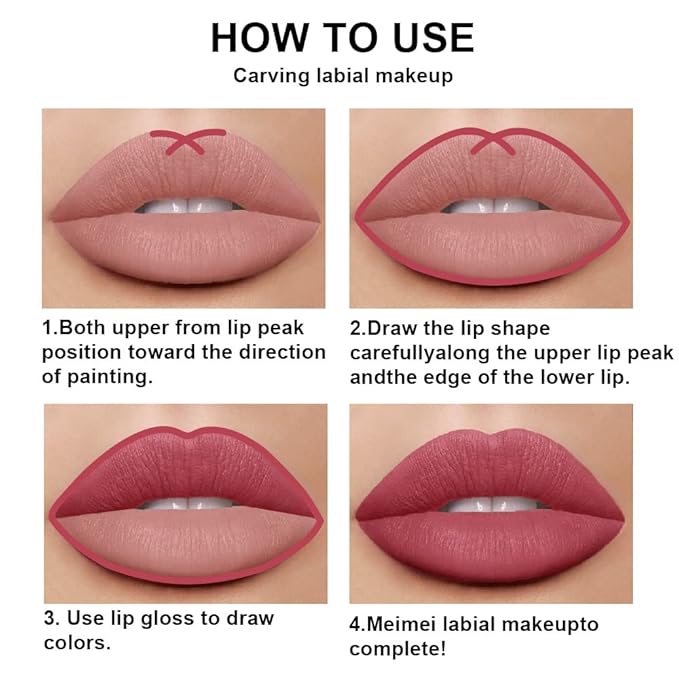 HOW TO USE

Carving labial makeup

1.Both upper from lip peak position toward the direction of painting.

2.Draw the lip shape carefullyalong the upper lip peak andthe edge of the lower lip.

3. Use lip gloss to draw colors.

4.Meimei labial makeupto complete!